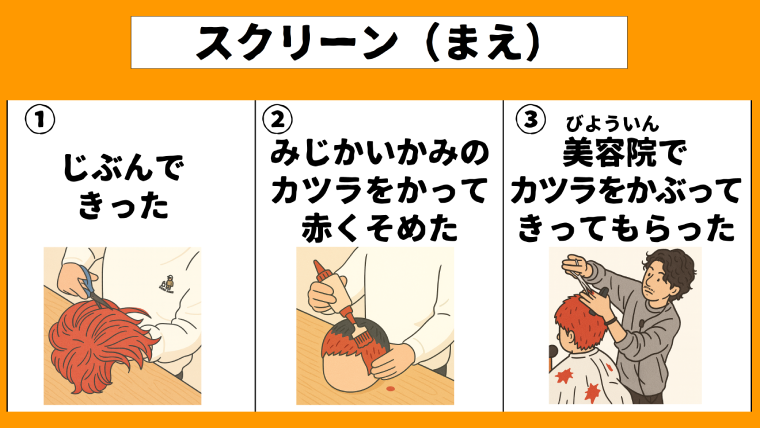 スクリーン（まえ）

①
じぶんで
きった

②
みじかいかみの
カツラをかって
赤くそめた

③
びよういん
美容院で
カツラをかぶって
きってもらった